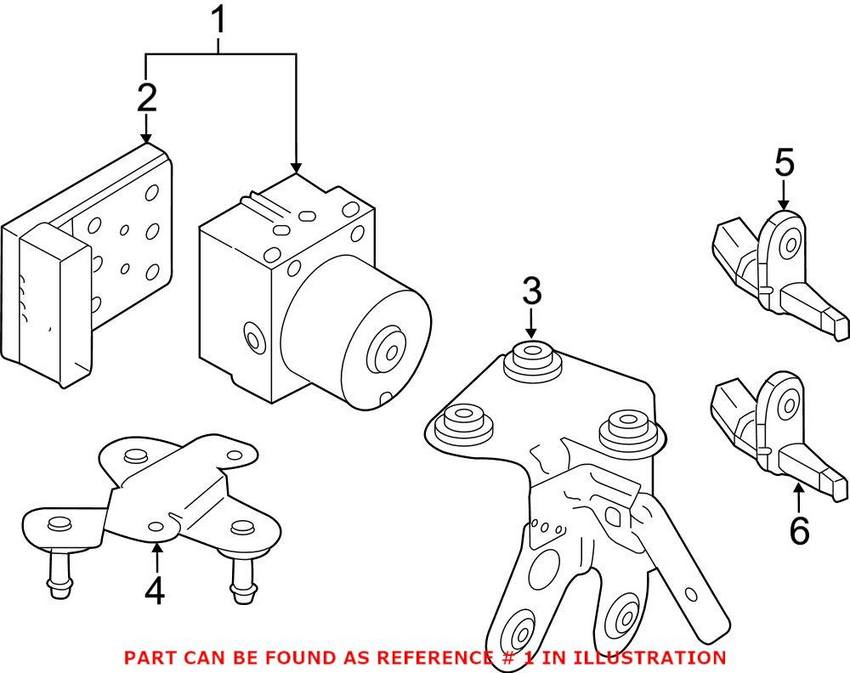 1
2
5
3
4
6
PART CAN BE FOUND AS REFERENCE # 1 IN ILLUSTRATION