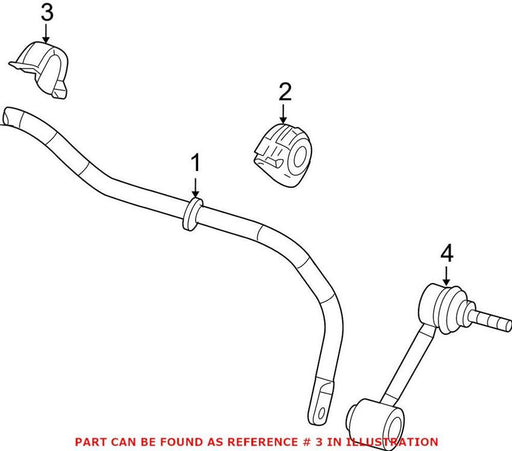 3

2

1

4

PART CAN BE FOUND AS REFERENCE # 3 IN ILLUSTRATION