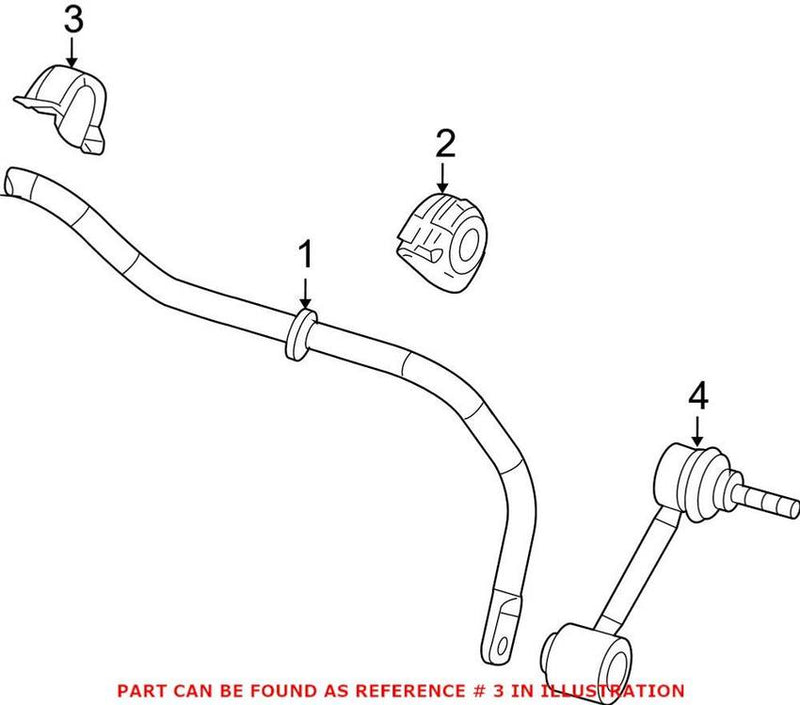 3

2

1

4

PART CAN BE FOUND AS REFERENCE # 3 IN ILLUSTRATION