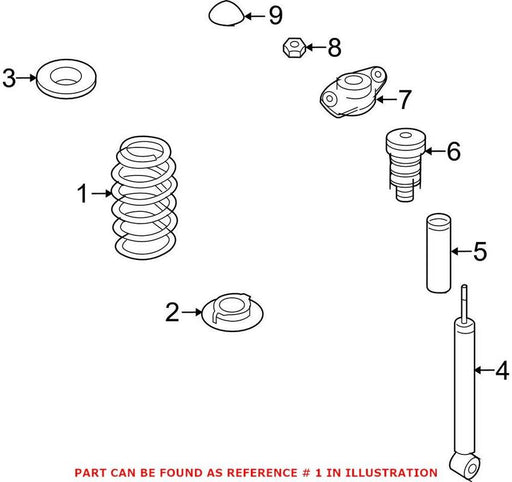 9
8
3
7
6
1
5
2
4
PART CAN BE FOUND AS REFERENCE # 1 IN ILLUSTRATION