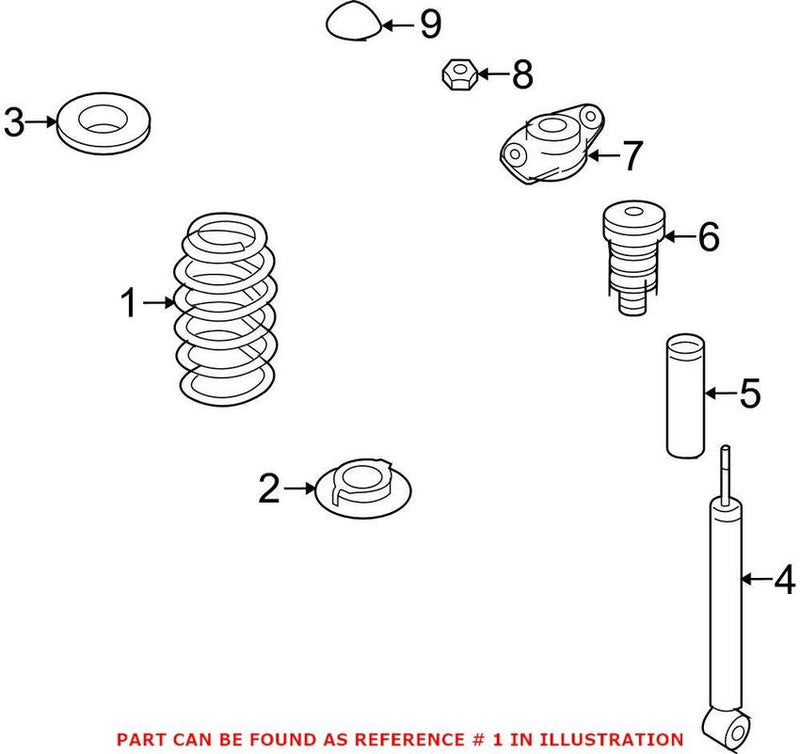 9
8
3
7
6
1
5
2
4
PART CAN BE FOUND AS REFERENCE # 1 IN ILLUSTRATION