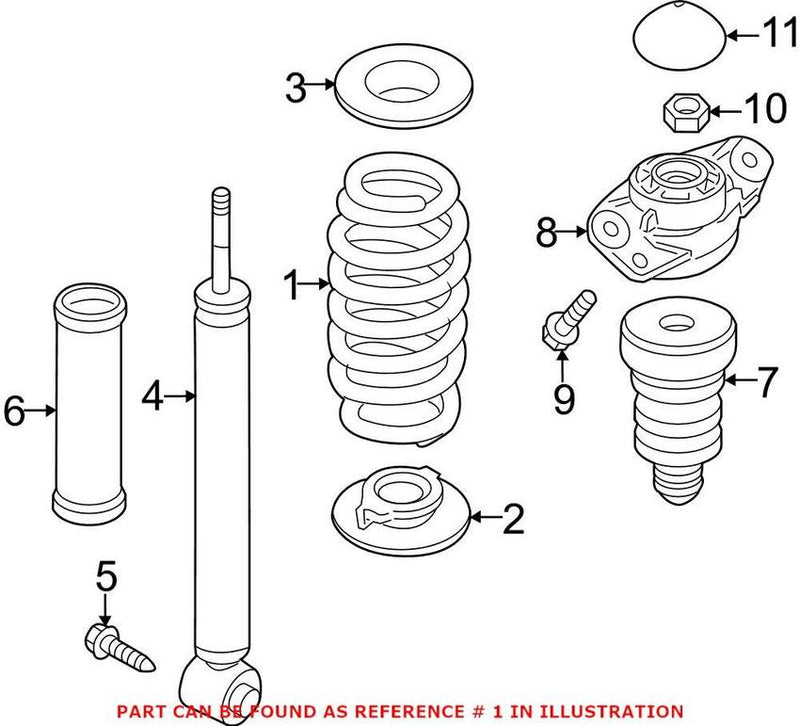 11
3
10
8
1
9
7
6
4
2
5
PART CAN BE FOUND AS REFERENCE # 1 IN ILLUSTRATION