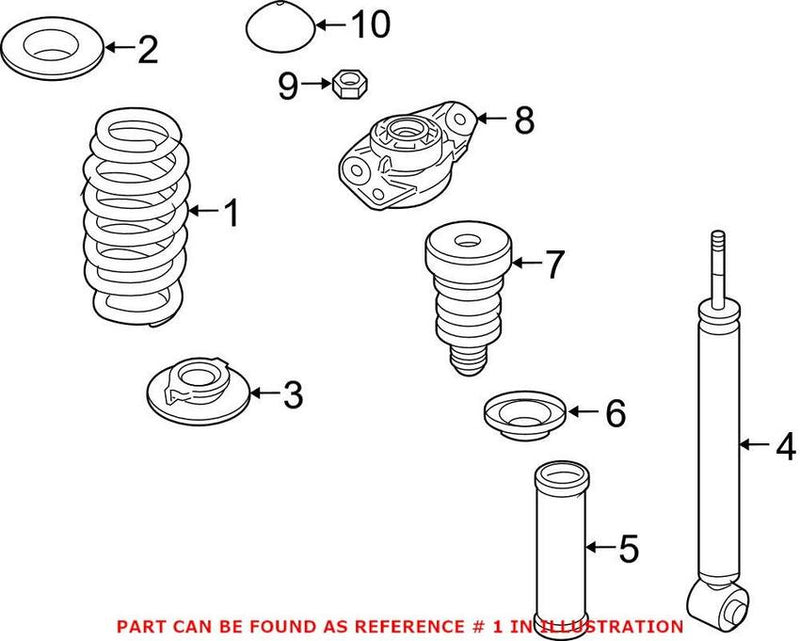 2
10
9
8
1
7
3
6
4
5
PART CAN BE FOUND AS REFERENCE # 1 IN ILLUSTRATION