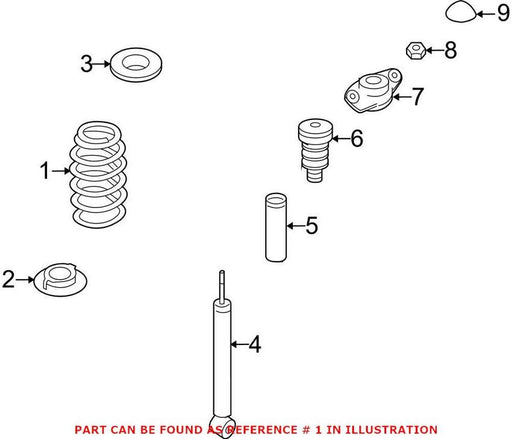 9
8
3
7
6
1
5
2
4
PART CAN BE FOUND AS REFERENCE # 1 IN ILLUSTRATION