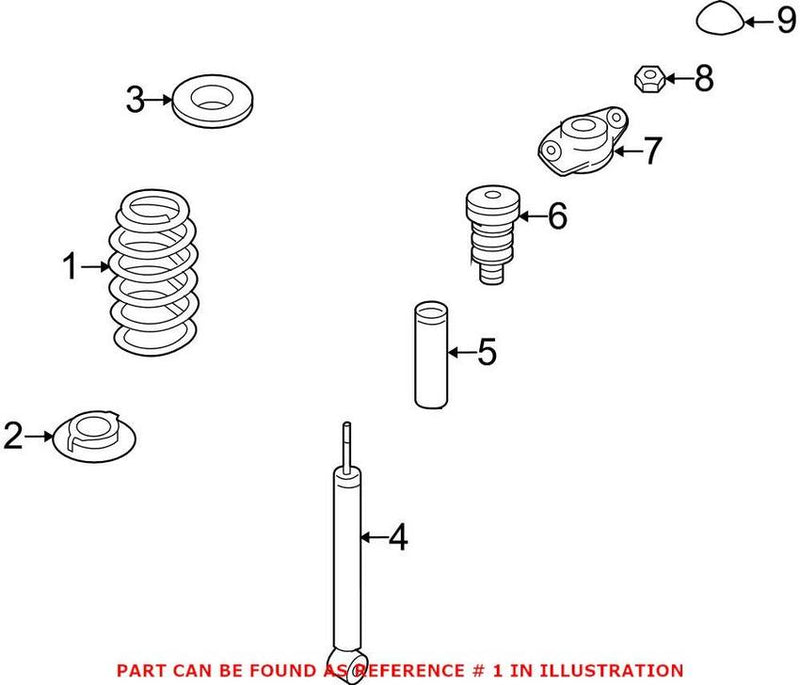 9
8
3
7
6
1
5
2
4
PART CAN BE FOUND AS REFERENCE # 1 IN ILLUSTRATION