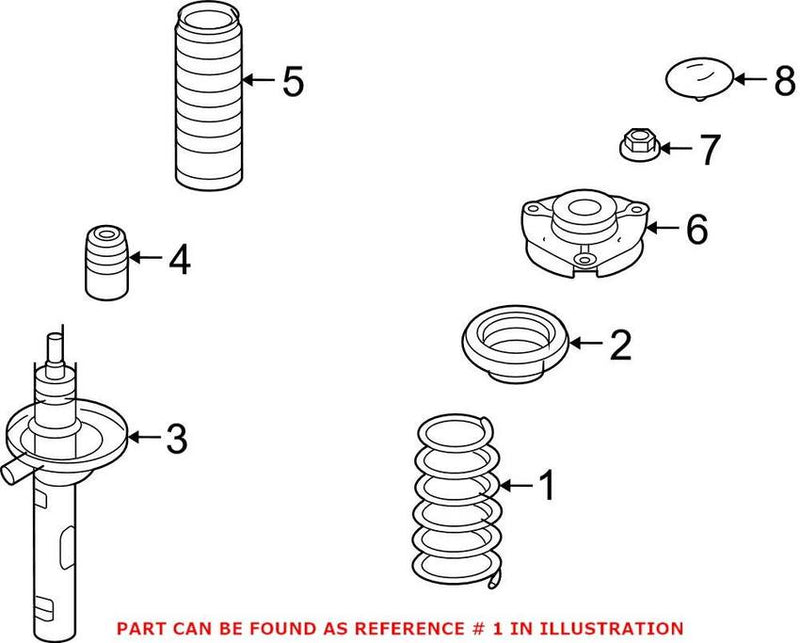 5

8

7

6

4

2

3

1

PART CAN BE FOUND AS REFERENCE # 1 IN ILLUSTRATION