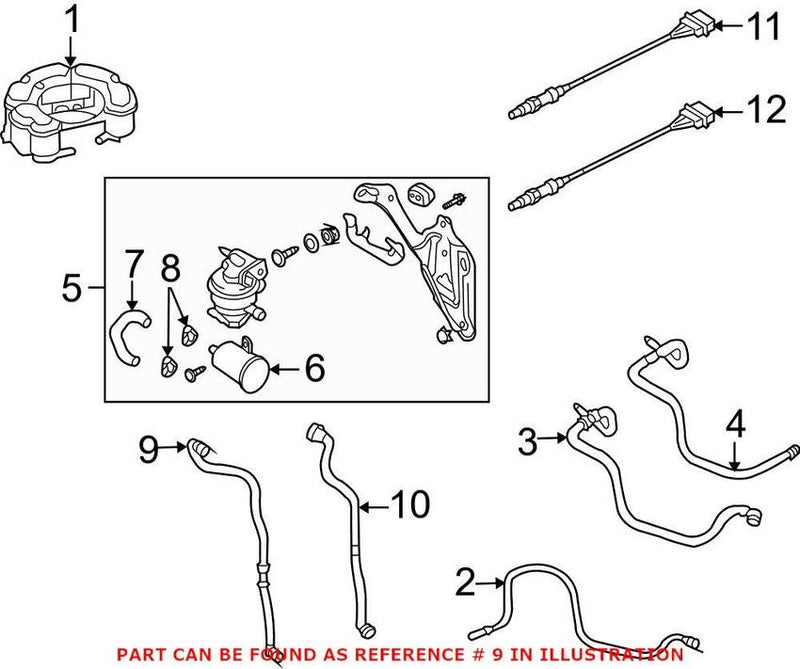 1
11
12
5
7
8
6
9
10
3
4
2
PART CAN BE FOUND AS REFERENCE # 9 IN ILLUSTRATION