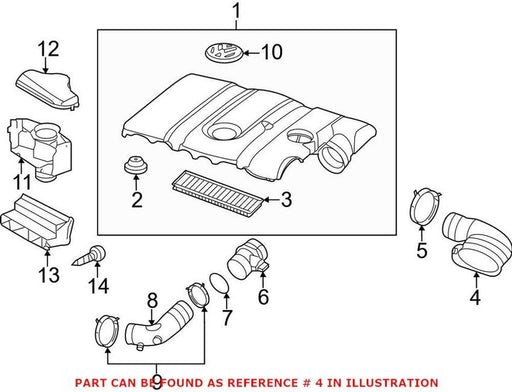 1
12
10
11
2
3
5
13
14
6
4
8
7
9
PART CAN BE FOUND AS REFERENCE # 4 IN ILLUSTRATION