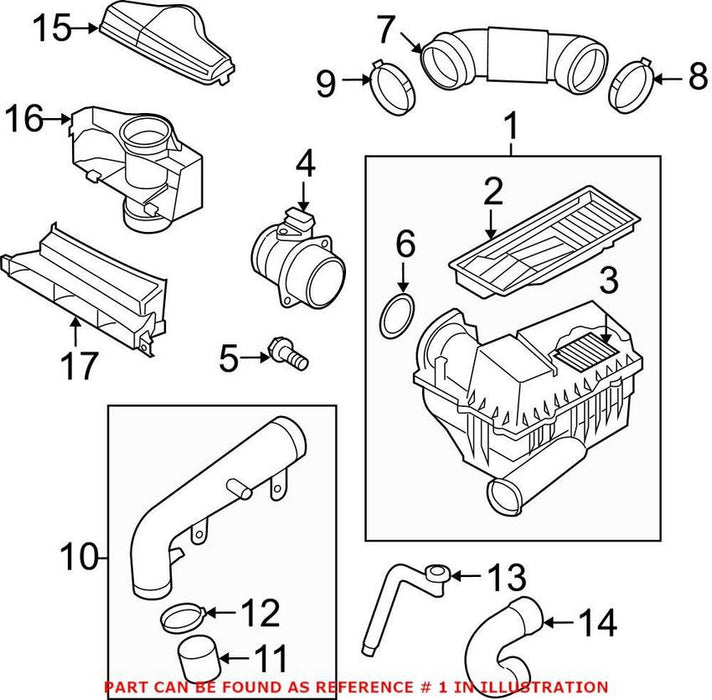 15
7
9
8
16
1
4
2
6
3
17
5
10
13
12
14
11
PART CAN BE FOUND AS REFERENCE # 1 IN ILLUSTRATION