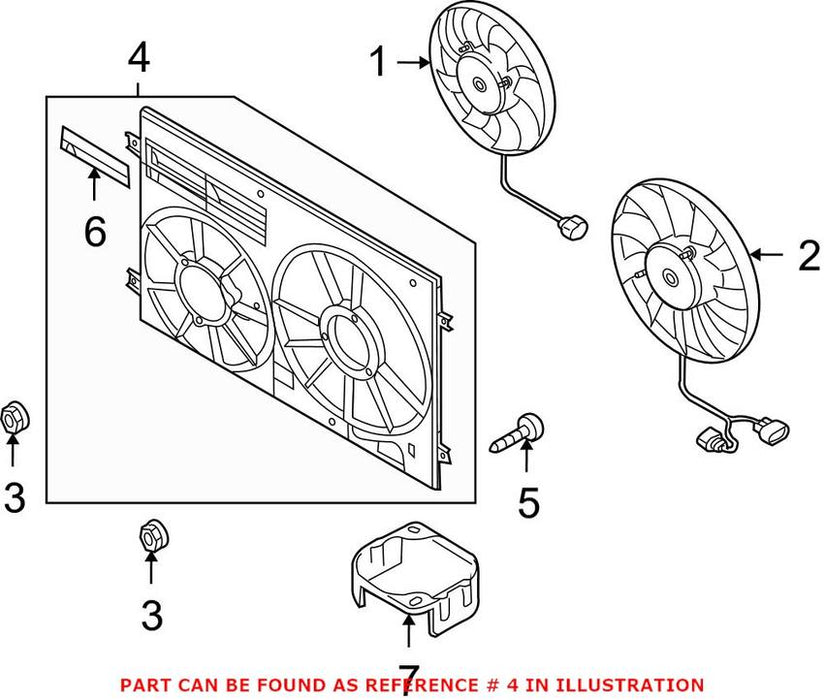 4
1
6
2
3
5
3
7
PART CAN BE FOUND AS REFERENCE # 4 IN ILLUSTRATION