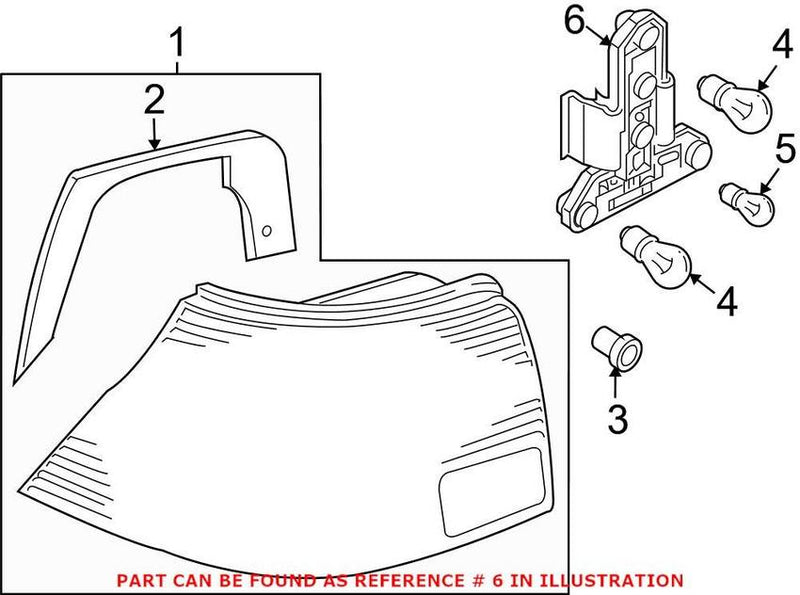 1
2
6
4
5
4
3
PART CAN BE FOUND AS REFERENCE # 6 IN ILLUSTRATION