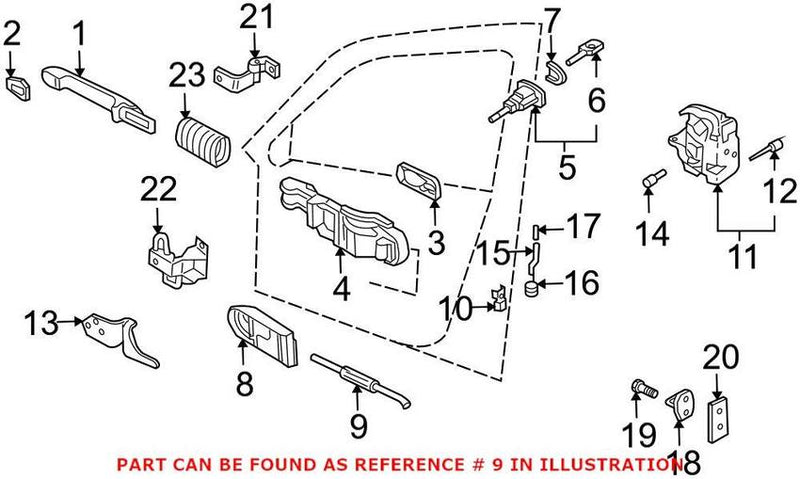 2
1
21
23
7
6
5
22
3
4
17
15
16
10
14
12
11
13
8
9
20
19
18

PART CAN BE FOUND AS REFERENCE # 9 IN ILLUSTRATION