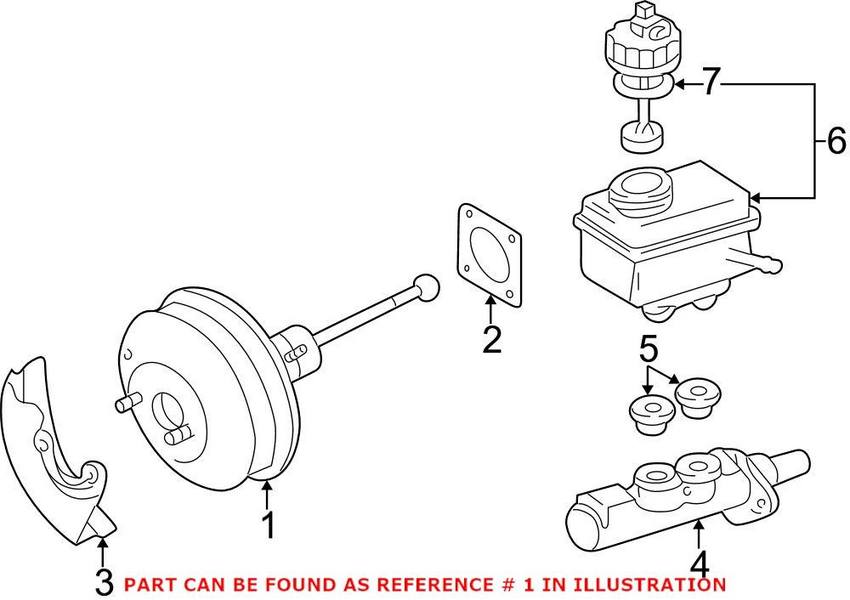 7
6
2
5
1
3
4
PART CAN BE FOUND AS REFERENCE # 1 IN ILLUSTRATION