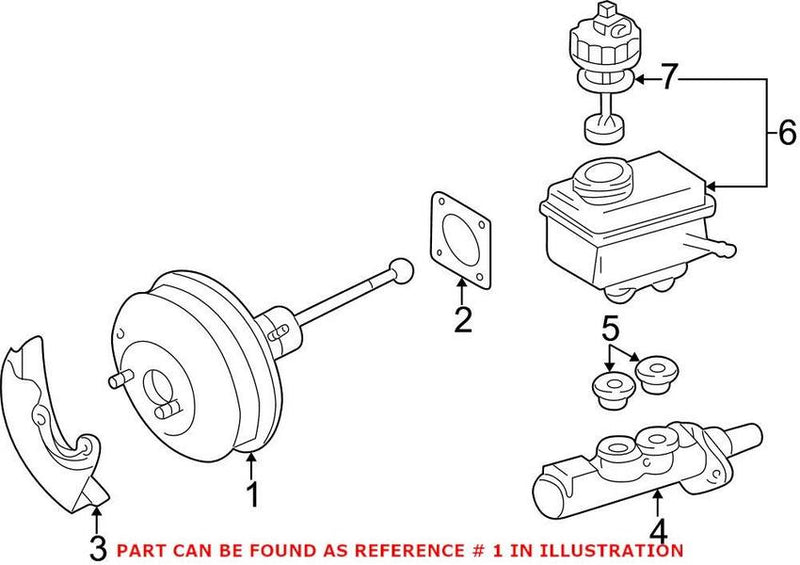 7
6
2
5
1
3
4
PART CAN BE FOUND AS REFERENCE # 1 IN ILLUSTRATION