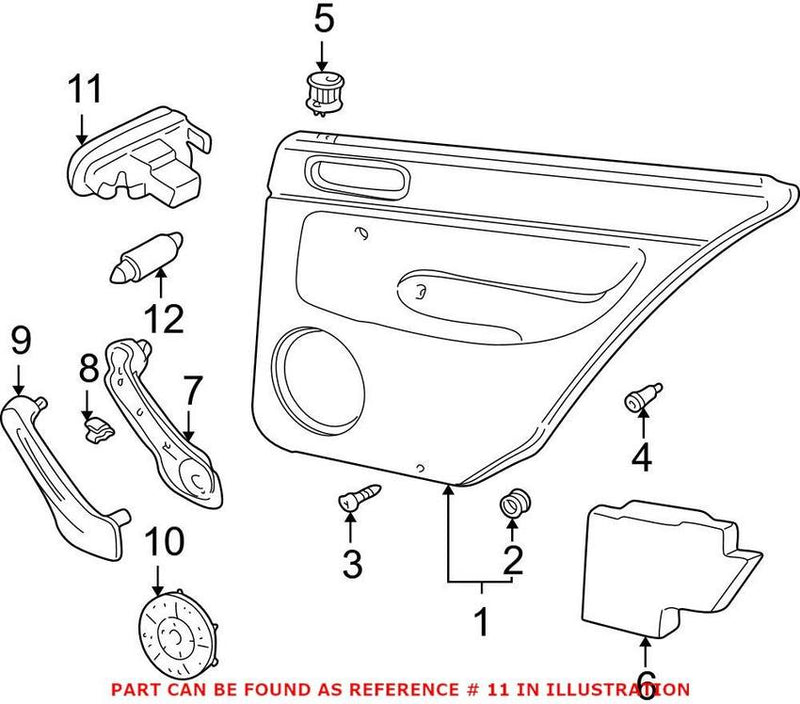 5
11
12
9
8
7
4
3
2
10
1
6
PART CAN BE FOUND AS REFERENCE # 11 IN ILLUSTRATION