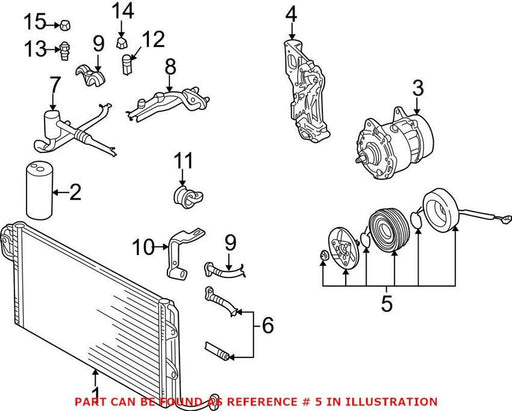 15
14
13
9
12
4
8
7
3
11
2
10
9
5
6
1
PART CAN BE FOUND AS REFERENCE # 5 IN ILLUSTRATION