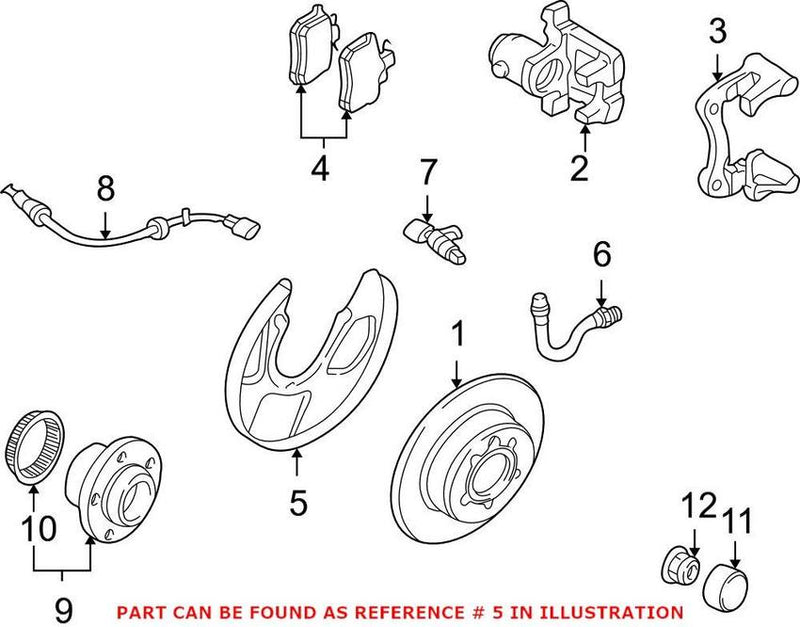 4
2
3
8
7
6
1
5
10
9
12
11
PART CAN BE FOUND AS REFERENCE # 5 IN ILLUSTRATION