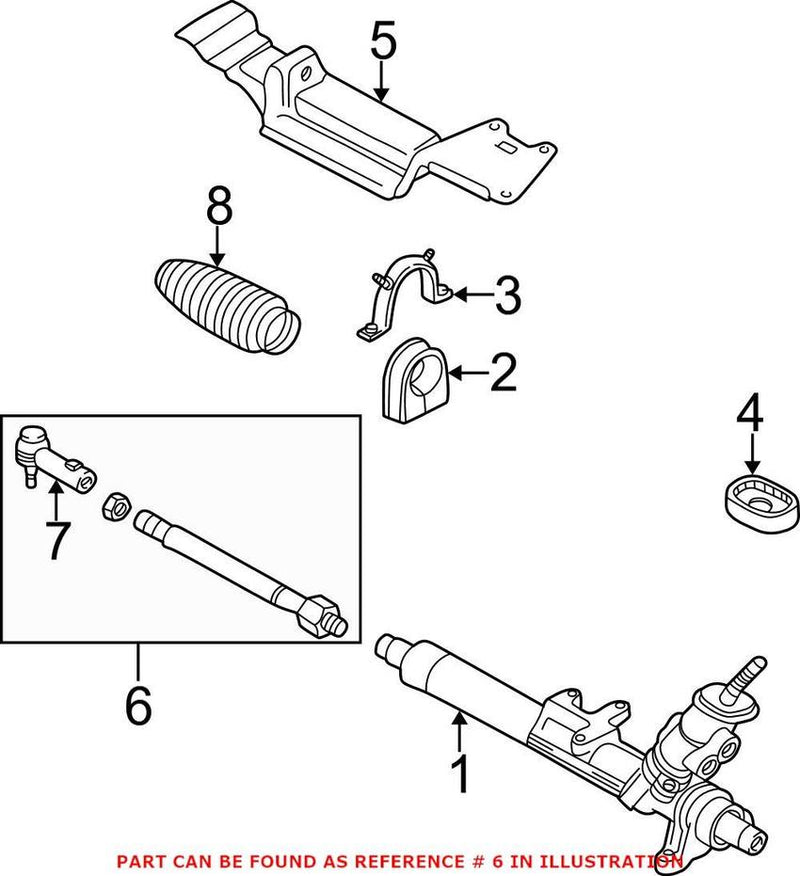 5

8

3

2

4

7

6

1

PART CAN BE FOUND AS REFERENCE # 6 IN ILLUSTRATION