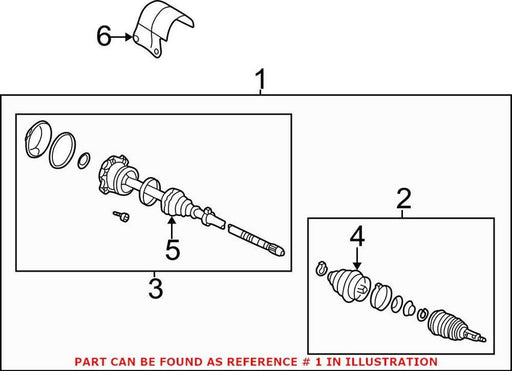 6
1
5
3
2
4
PART CAN BE FOUND AS REFERENCE # 1 IN ILLUSTRATION