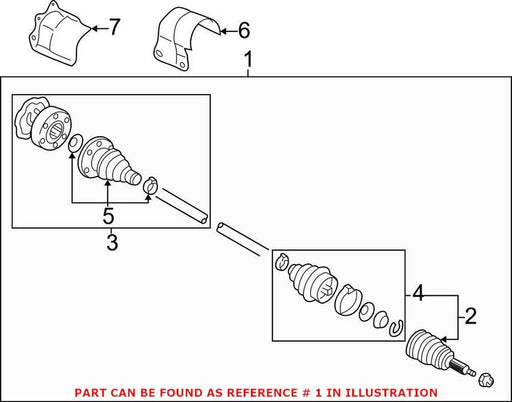 7
6
1
5
3
4
2
PART CAN BE FOUND AS REFERENCE # 1 IN ILLUSTRATION