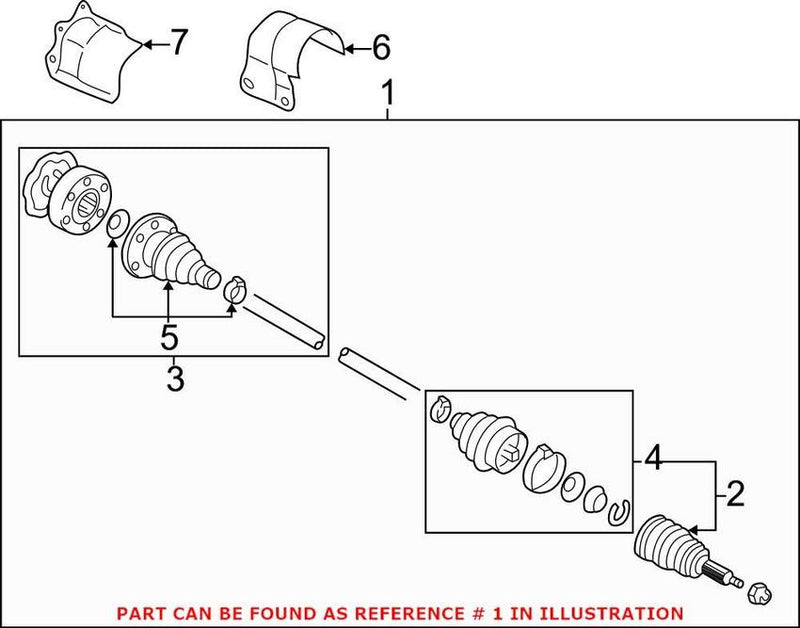 7
6
1
5
3
4
2
PART CAN BE FOUND AS REFERENCE # 1 IN ILLUSTRATION