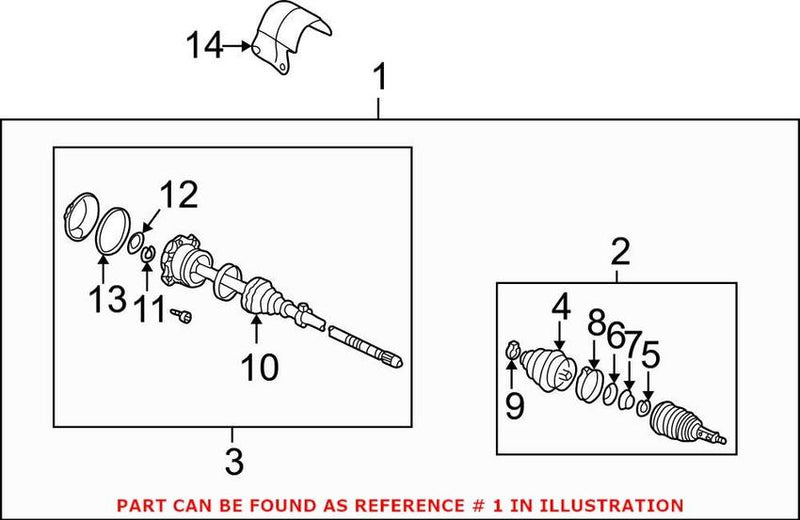 14

1

12

13

11

10

3

2

4

8

6

7

5

9

PART CAN BE FOUND AS REFERENCE # 1 IN ILLUSTRATION