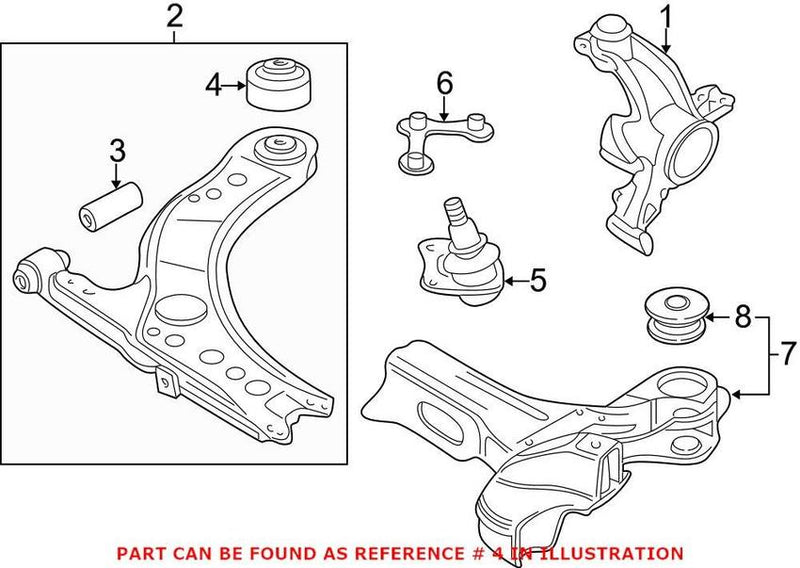 2
1
4
6
3
5
8
7
PART CAN BE FOUND AS REFERENCE # 4 IN ILLUSTRATION