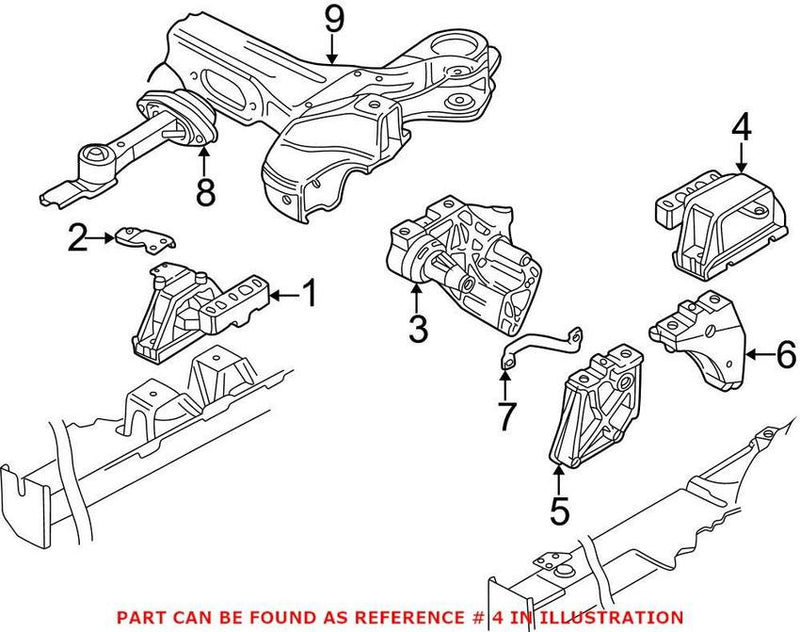 9

4

8

2

1

3

6

7

5

PART CAN BE FOUND AS REFERENCE # 4 IN ILLUSTRATION