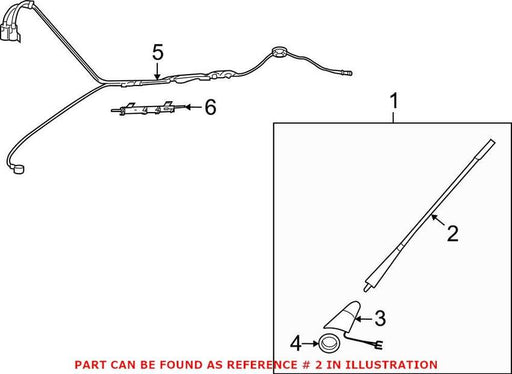 5
6
1
2
3
4
PART CAN BE FOUND AS REFERENCE # 2 IN ILLUSTRATION