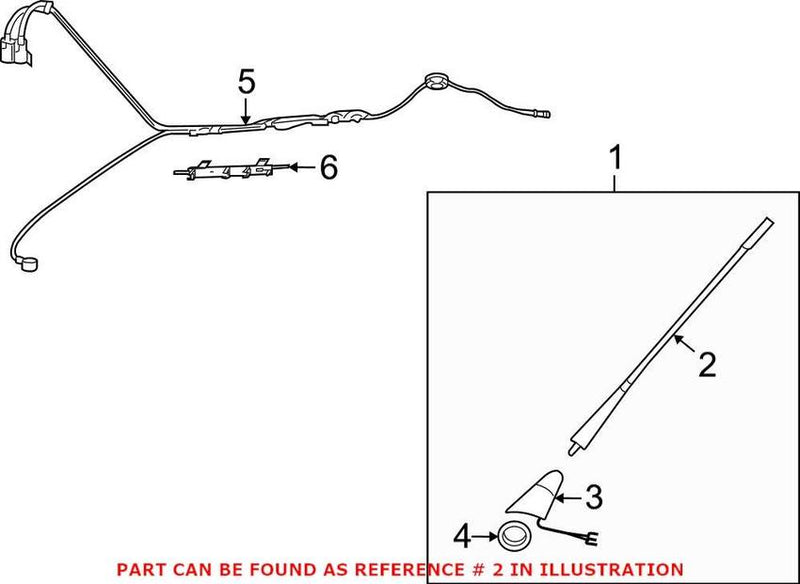 5
6
1
2
3
4
PART CAN BE FOUND AS REFERENCE # 2 IN ILLUSTRATION