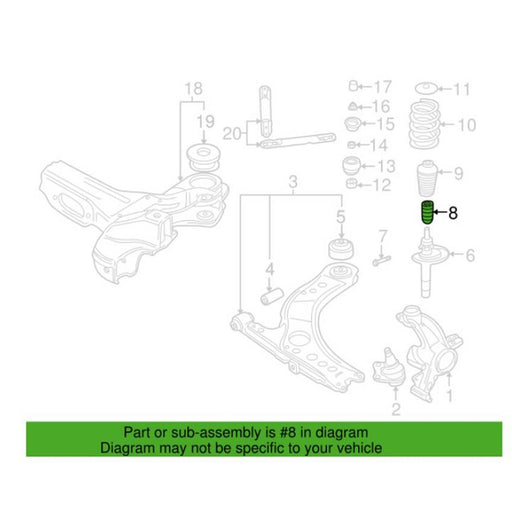 18
19
20
17
16
15
14
13
12
11
10
9
8
3
5
7
6
4
2
1

Part or sub-assembly is #8 in diagram
Diagram may not be specific to your vehicle