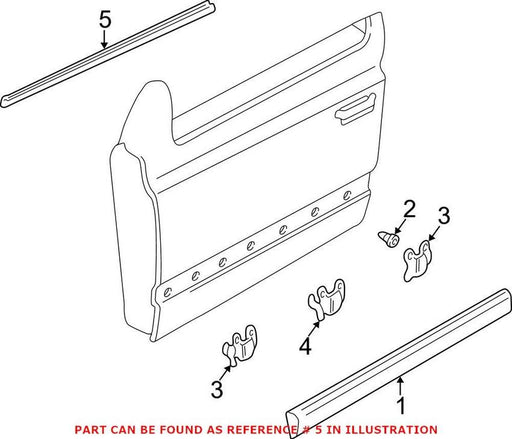 5

2

3

4

3

1

PART CAN BE FOUND AS REFERENCE # 5 IN ILLUSTRATION