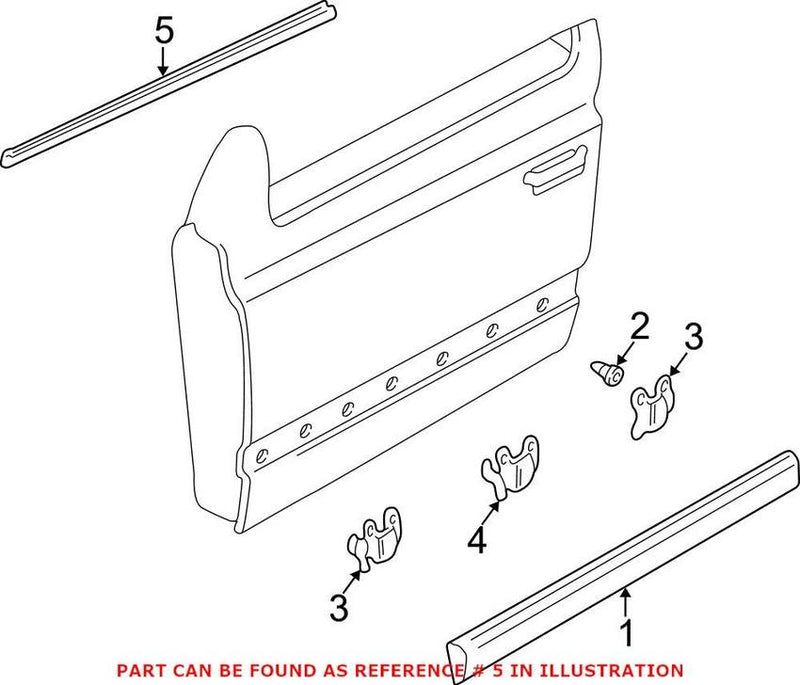 5
2
3
4
3
1
PART CAN BE FOUND AS REFERENCE # 5 IN ILLUSTRATION