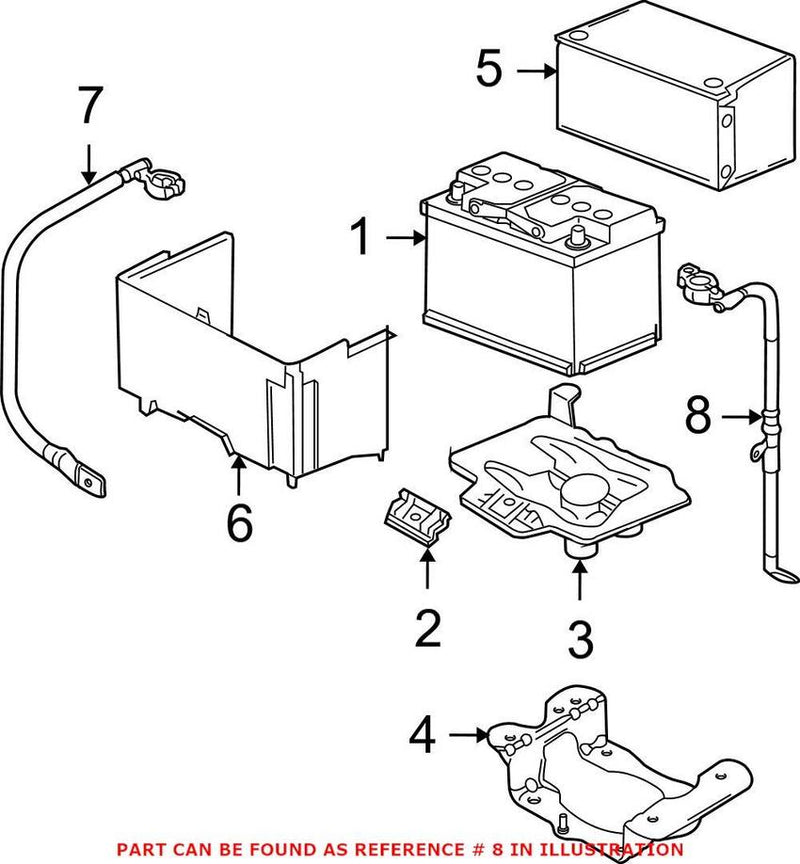 7
5
1
8
6
2
3
4
PART CAN BE FOUND AS REFERENCE # 8 IN ILLUSTRATION