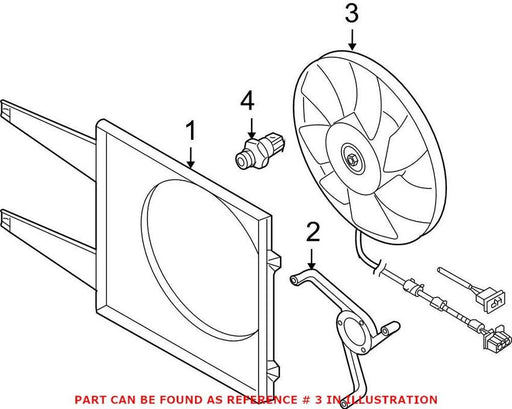 3
4
1
2
PART CAN BE FOUND AS REFERENCE # 3 IN ILLUSTRATION