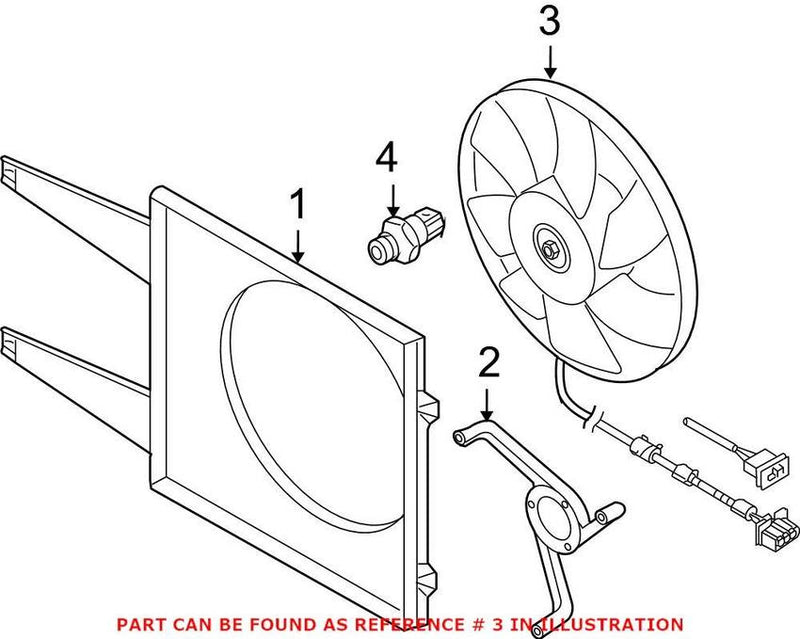 3

4

1

2

PART CAN BE FOUND AS REFERENCE # 3 IN ILLUSTRATION