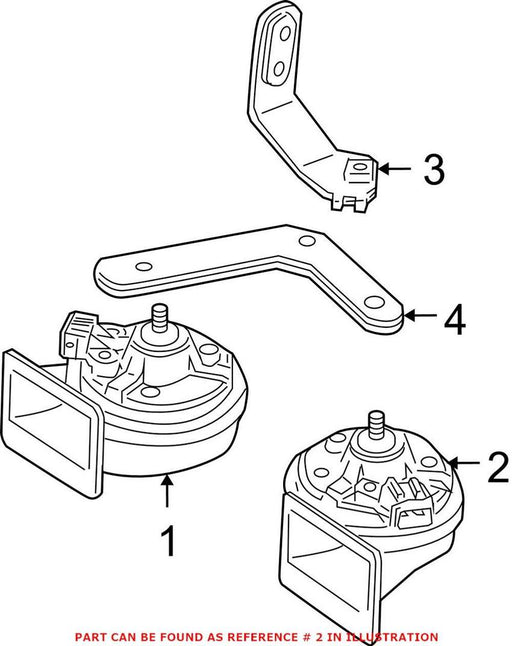 3

4

2

1

PART CAN BE FOUND AS REFERENCE # 2 IN ILLUSTRATION