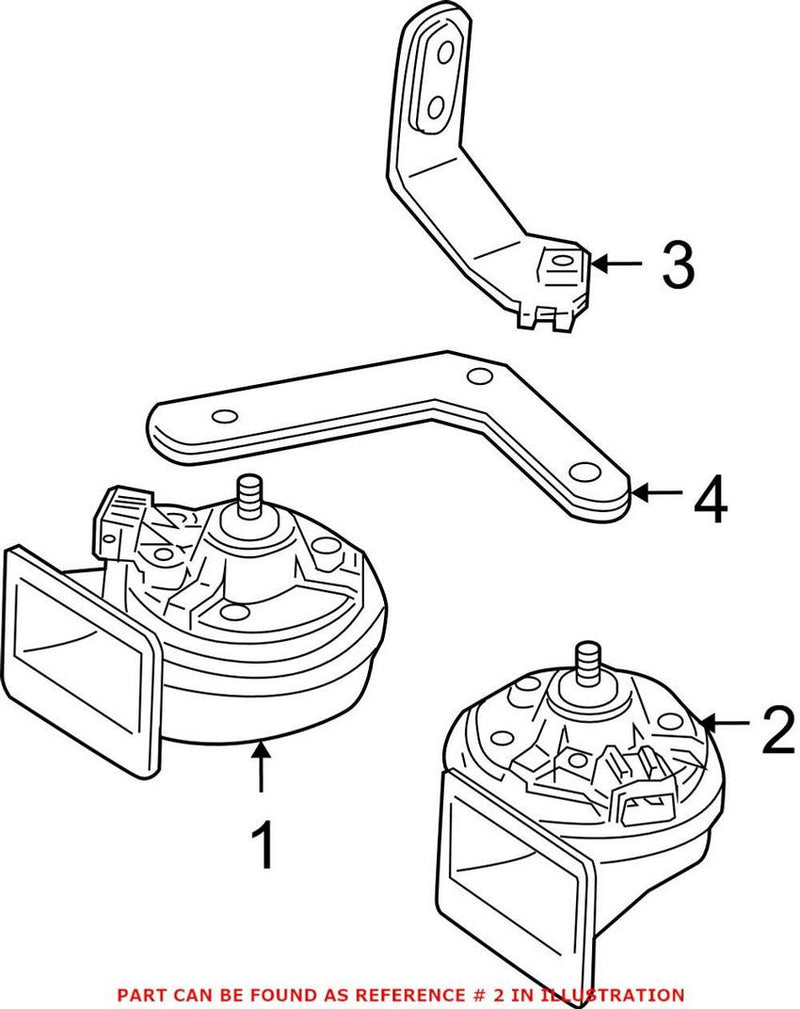 3

4

2

1

PART CAN BE FOUND AS REFERENCE # 2 IN ILLUSTRATION