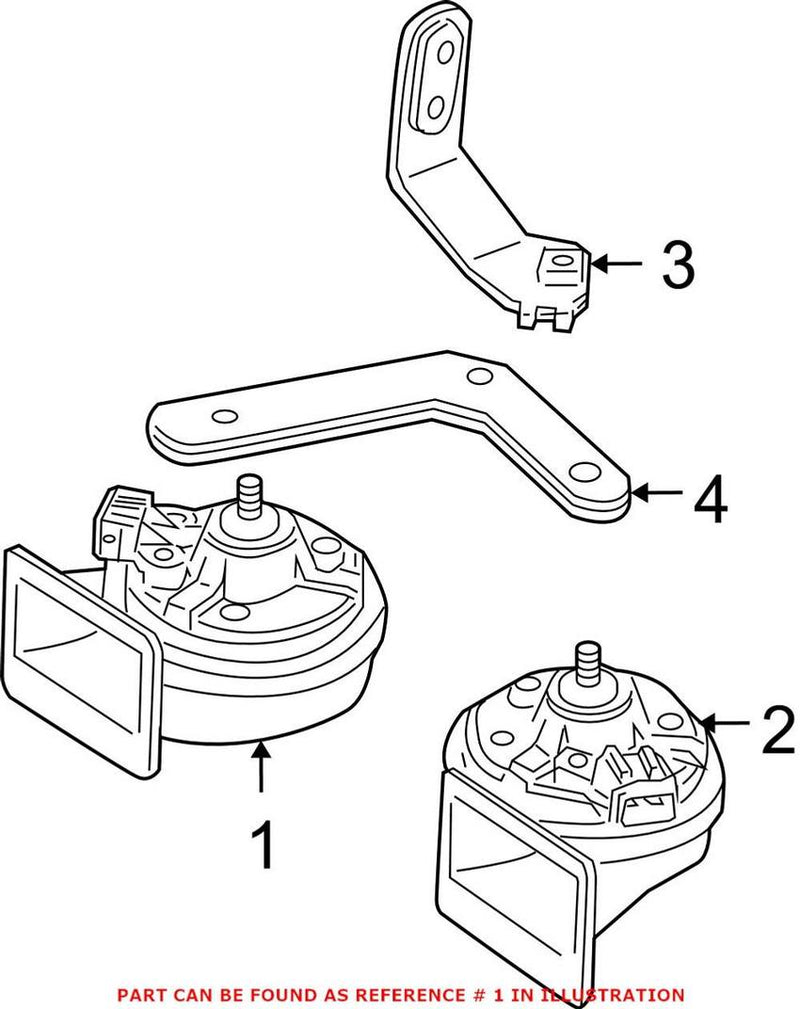 3

4

2

1

PART CAN BE FOUND AS REFERENCE # 1 IN ILLUSTRATION