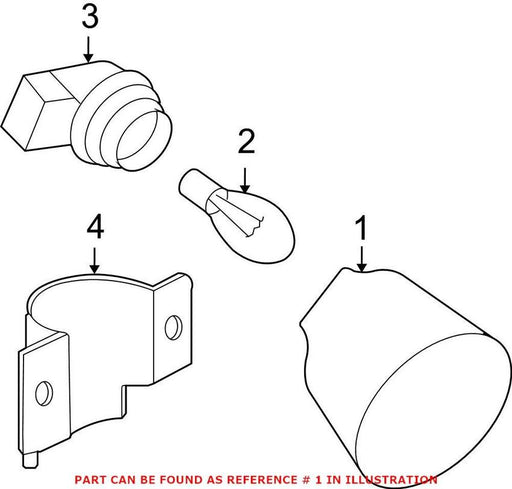 3

2

4

1

PART CAN BE FOUND AS REFERENCE # 1 IN ILLUSTRATION