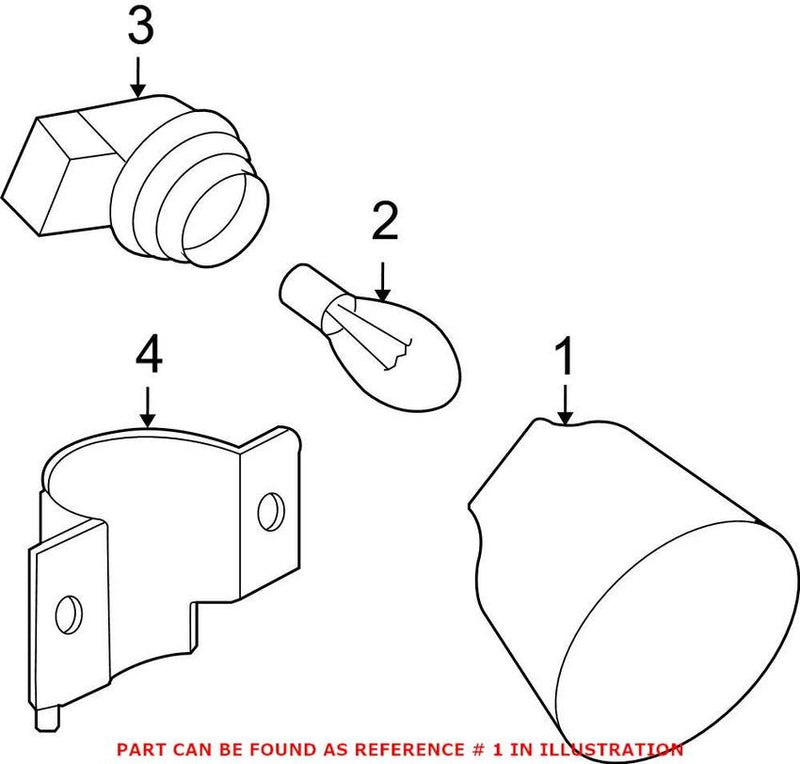 3

2

4

1

PART CAN BE FOUND AS REFERENCE # 1 IN ILLUSTRATION