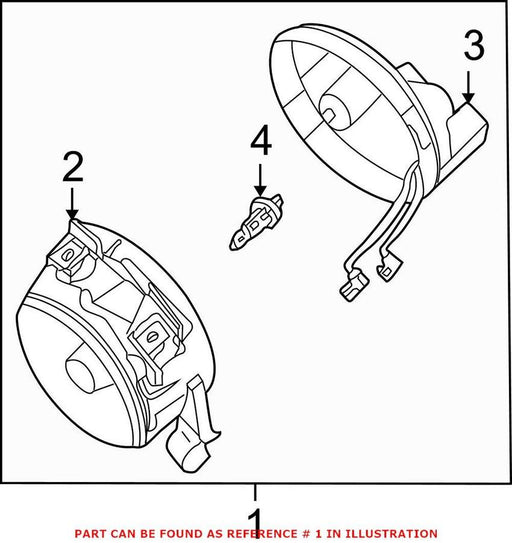 3

4

2

1

PART CAN BE FOUND AS REFERENCE # 1 IN ILLUSTRATION