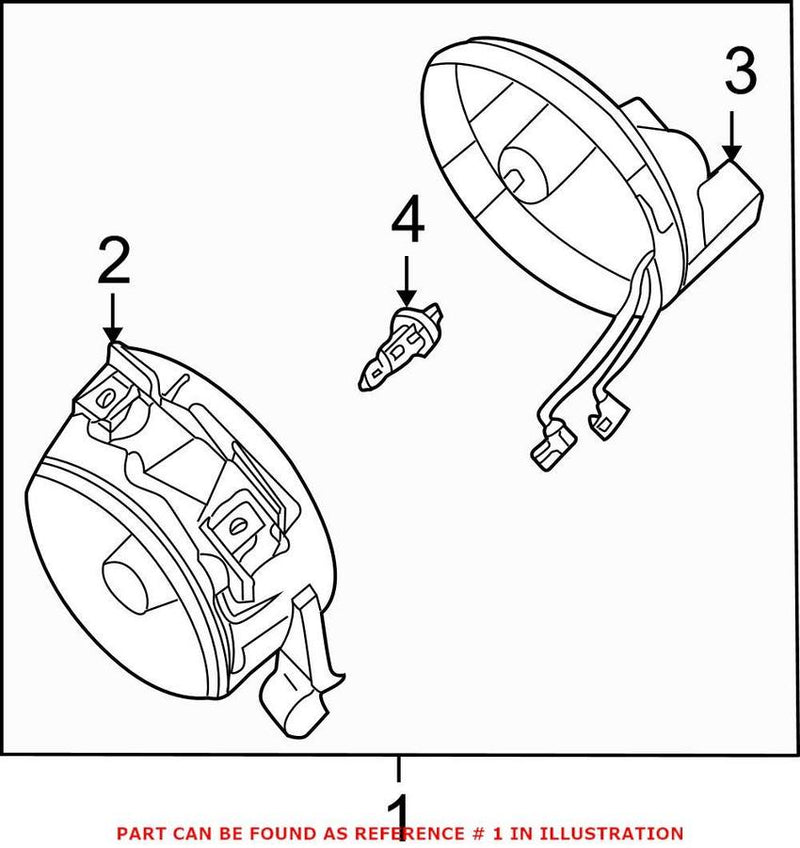 3

4

2

1

PART CAN BE FOUND AS REFERENCE # 1 IN ILLUSTRATION