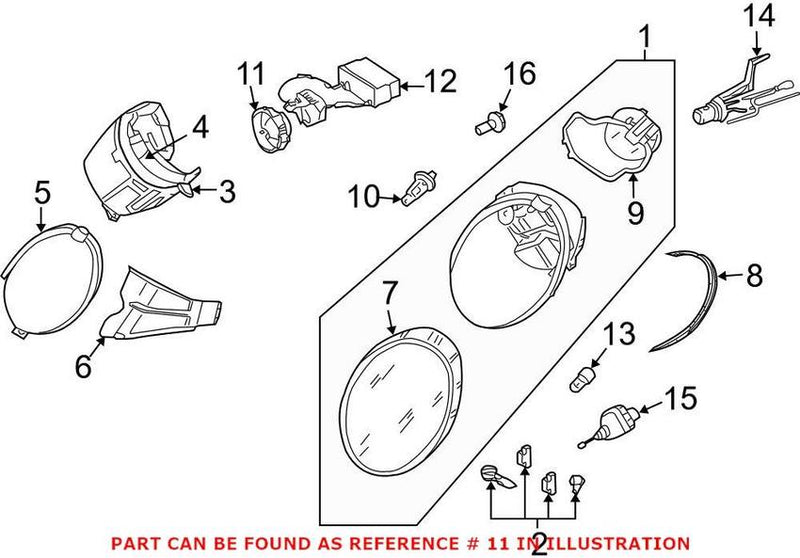 14
1
11
12
16
4
3
5
10
9
8
7
6
13
15
2
PART CAN BE FOUND AS REFERENCE # 11 IN ILLUSTRATION