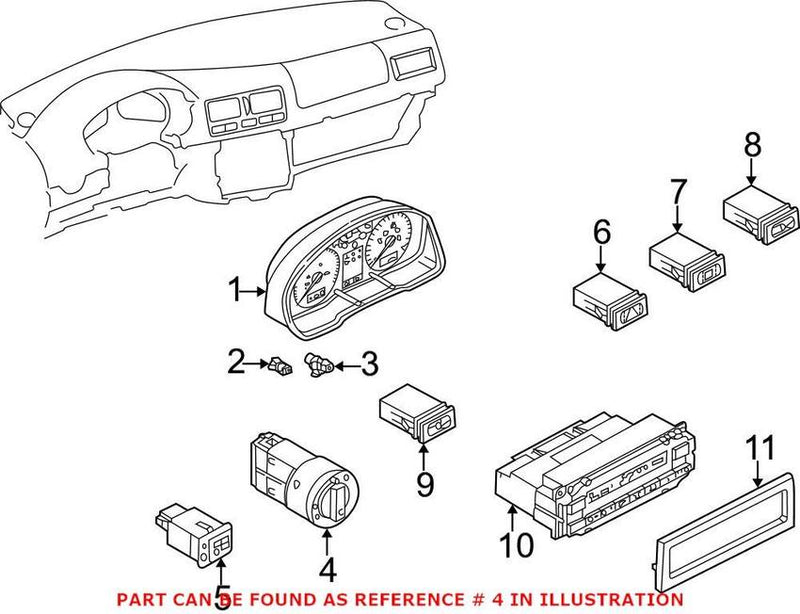 8
7
6
1
2
3
9
11
4
10
5
PART CAN BE FOUND AS REFERENCE # 4 IN ILLUSTRATION