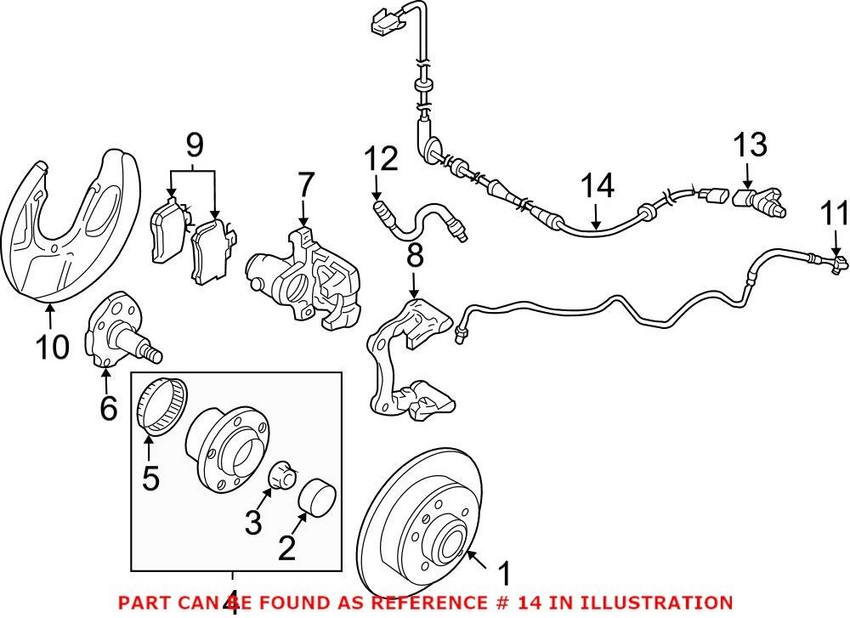 9
12
13
7
14
11
8
10
6
5
3
2
1
4
PART CAN BE FOUND AS REFERENCE # 14 IN ILLUSTRATION