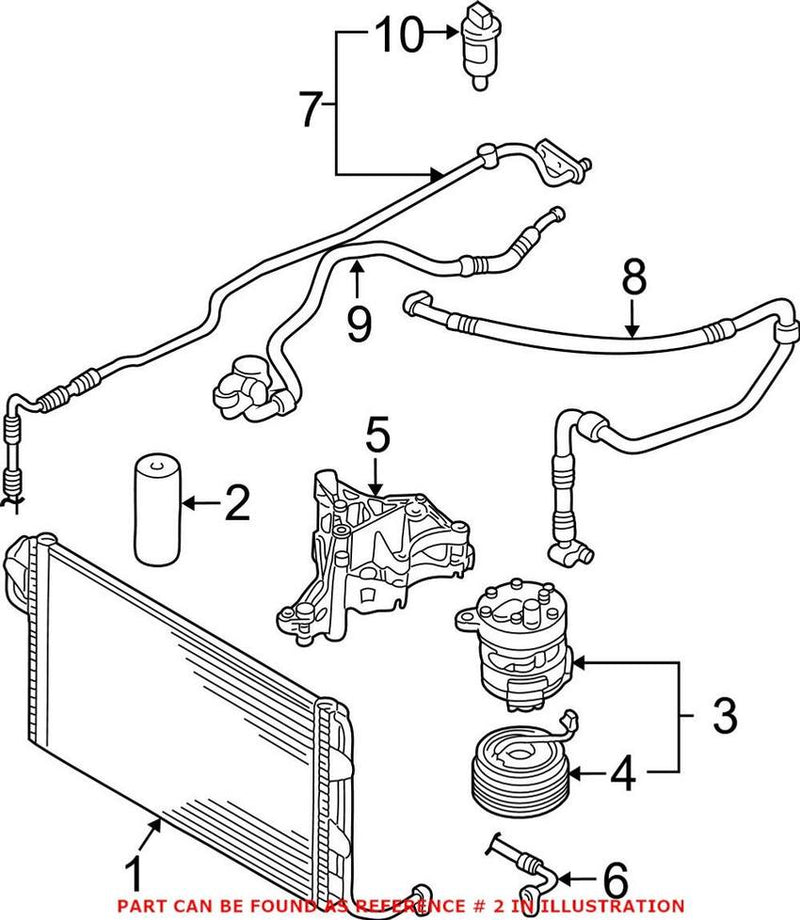 10
7
8
9
5
2
3
4
1
6
PART CAN BE FOUND AS REFERENCE # 2 IN ILLUSTRATION