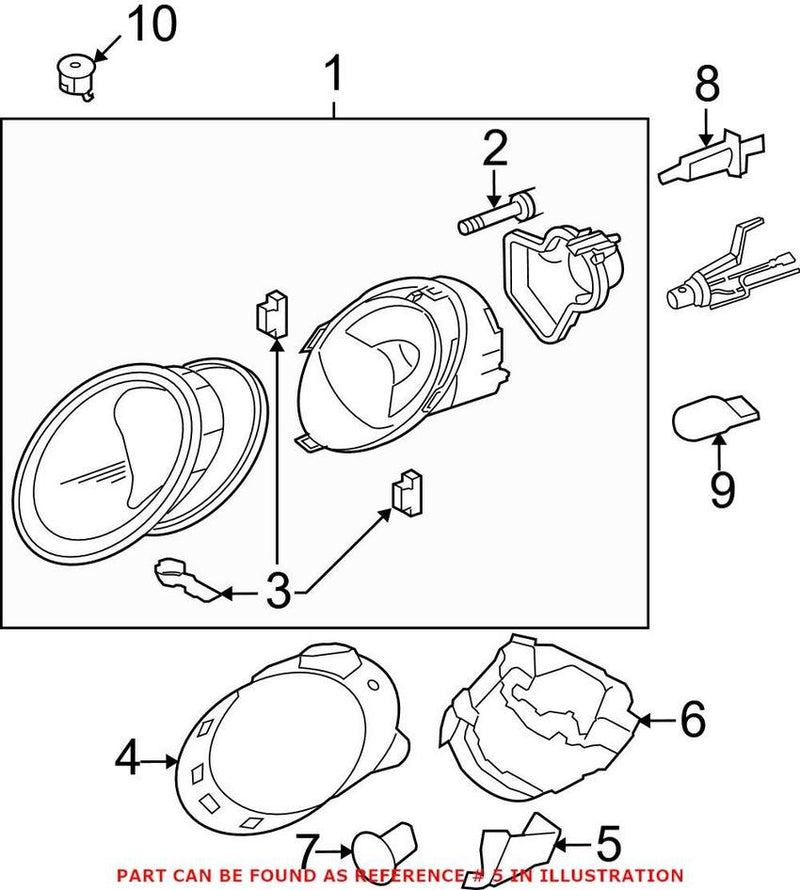 10

1

8

2

9

3

4

6

7

5

PART CAN BE FOUND AS REFERENCE # 5 IN ILLUSTRATION