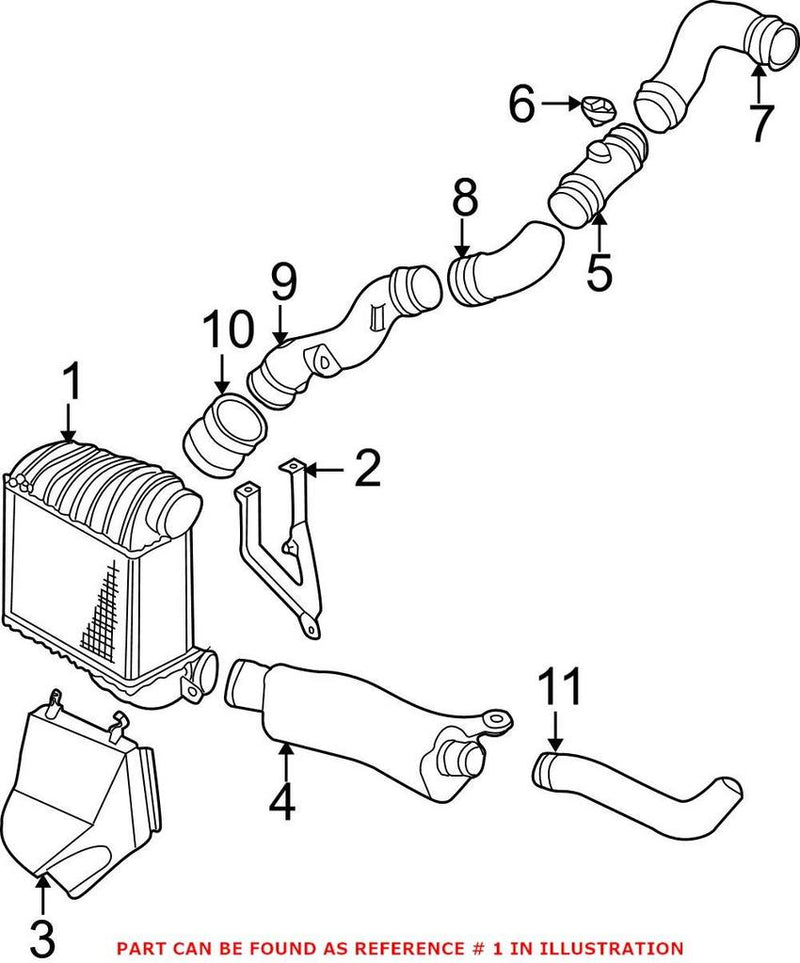 7
6
8
5
9
10
1
2
11
4
3
PART CAN BE FOUND AS REFERENCE # 1 IN ILLUSTRATION