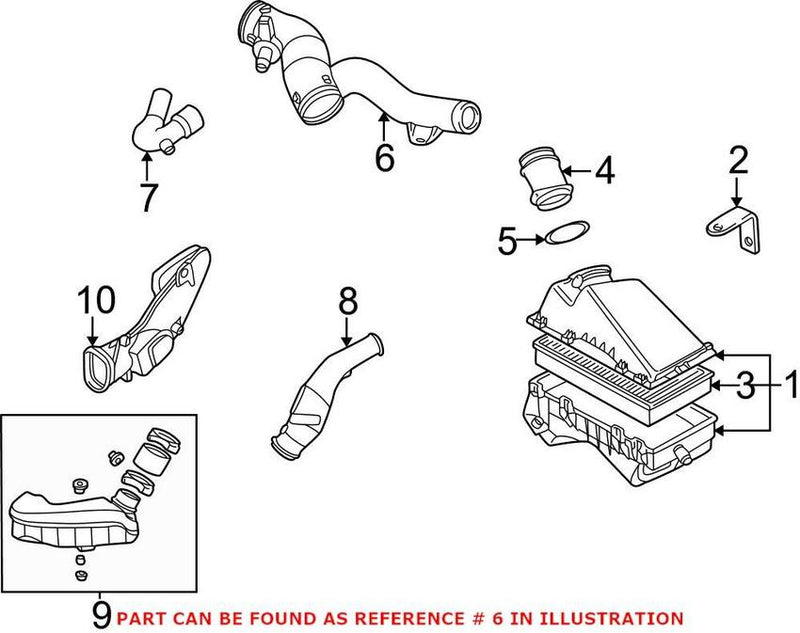 6
7
4
2
5
10
8
3
1
9
PART CAN BE FOUND AS REFERENCE # 6 IN ILLUSTRATION